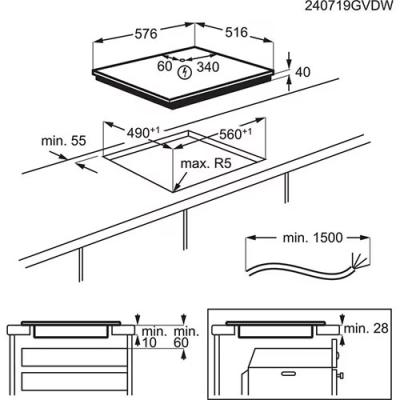 240719GVDW

576

516

60

340

40

$490^{+1}$

$560^{+1}$

min. 55

max. R5

min. 1500

min.
10

min.
60

min. 28